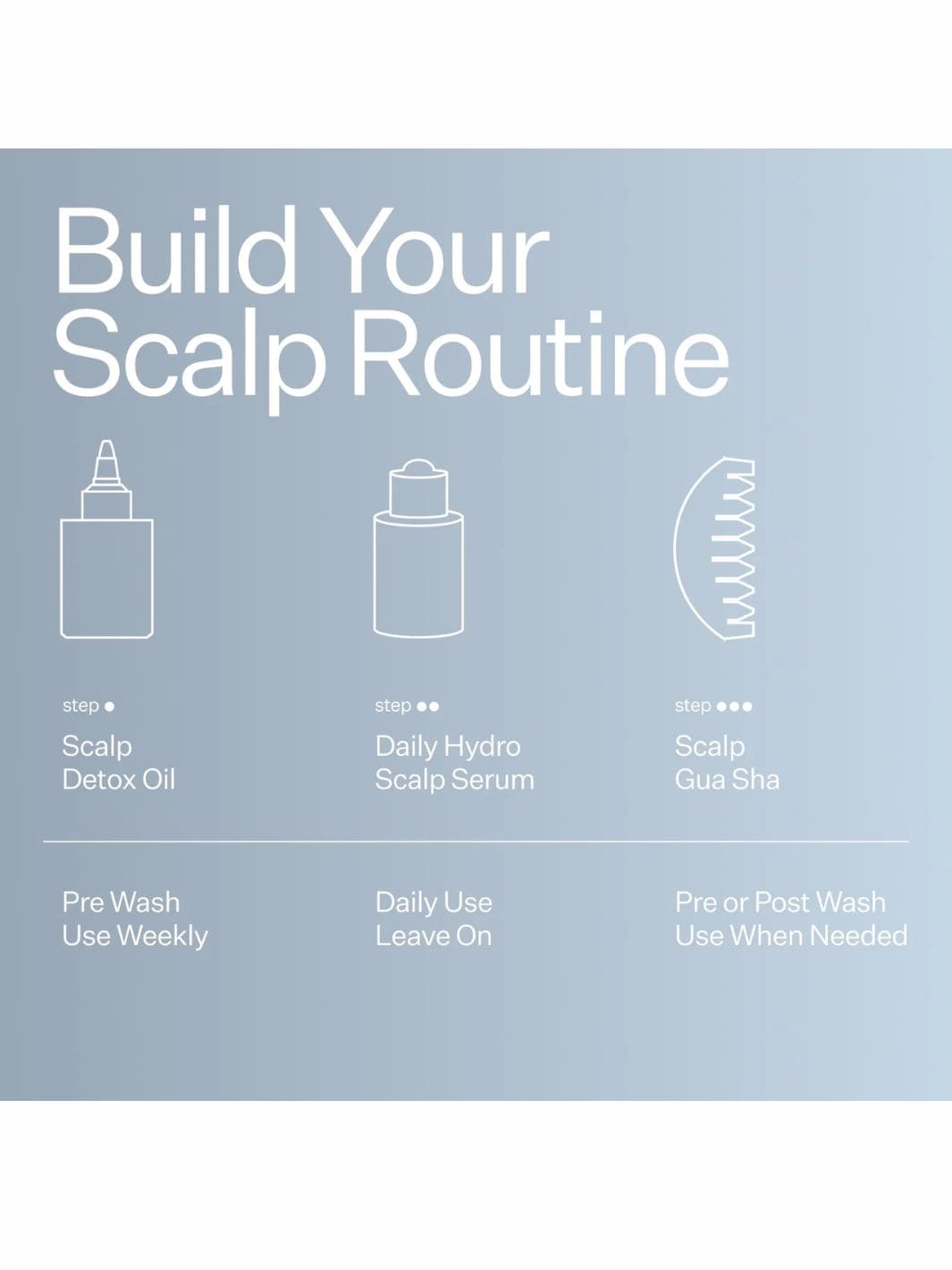 Build Your Scalp Routine

step ●

Scalp Detox Oil

Pre Wash
Use Weekly

step ●●

Daily Hydro Scalp Serum

Daily Use
Leave On

step ●●●

Scalp Gua Sha

Pre or Post Wash
Use When Needed